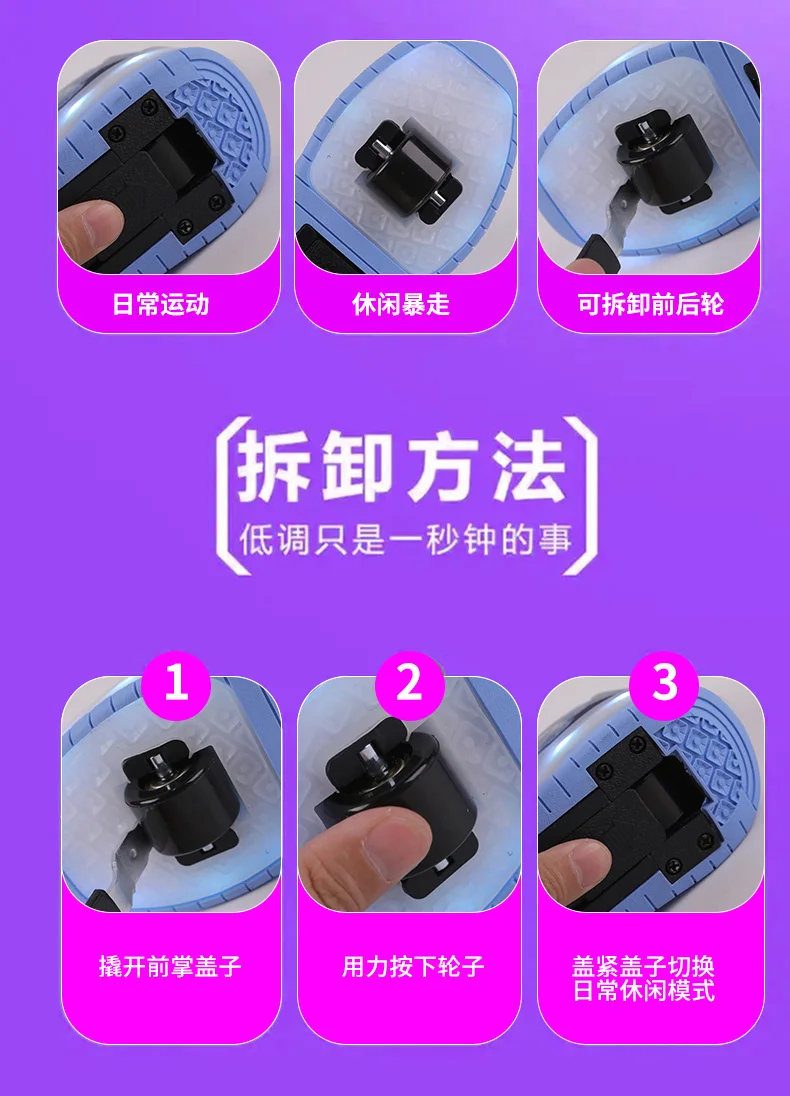 日常运动

休闲暴走

可拆卸前后轮

拆卸方法

低调只是一秒钟的事

1

撬开前掌盖子

2

用力按下轮子

3

盖紧盖子切换日常休闲模式