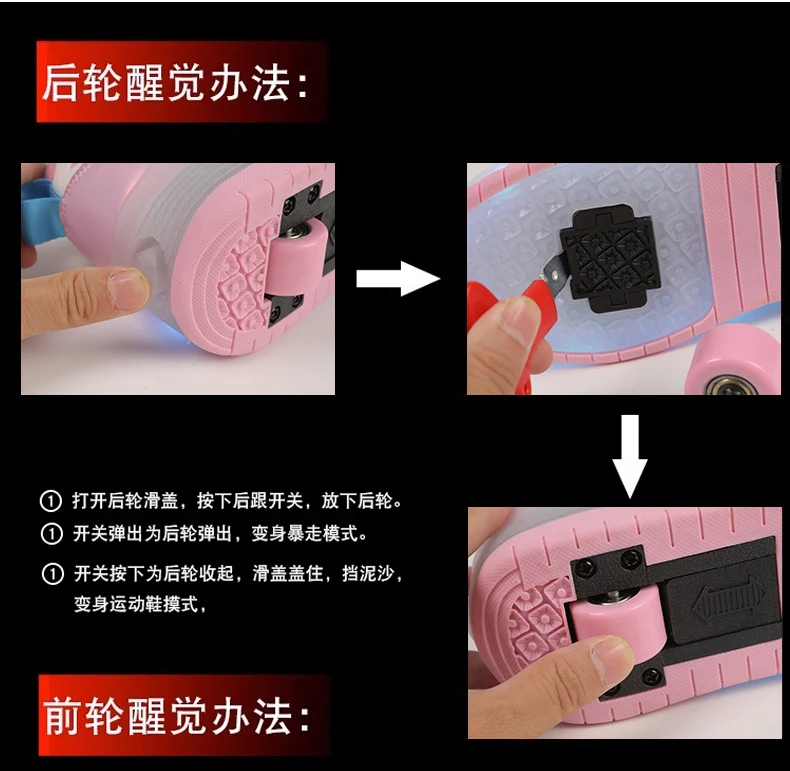 后轮醒觉办法:

① 打开后轮滑盖，按下后跟开关，放下后轮。

① 开关弹出为后轮弹出，变身暴走模式。

① 开关按下为后轮收起，滑盖盖住，挡泥沙，变身运动鞋摸式，

前轮醒觉办法: