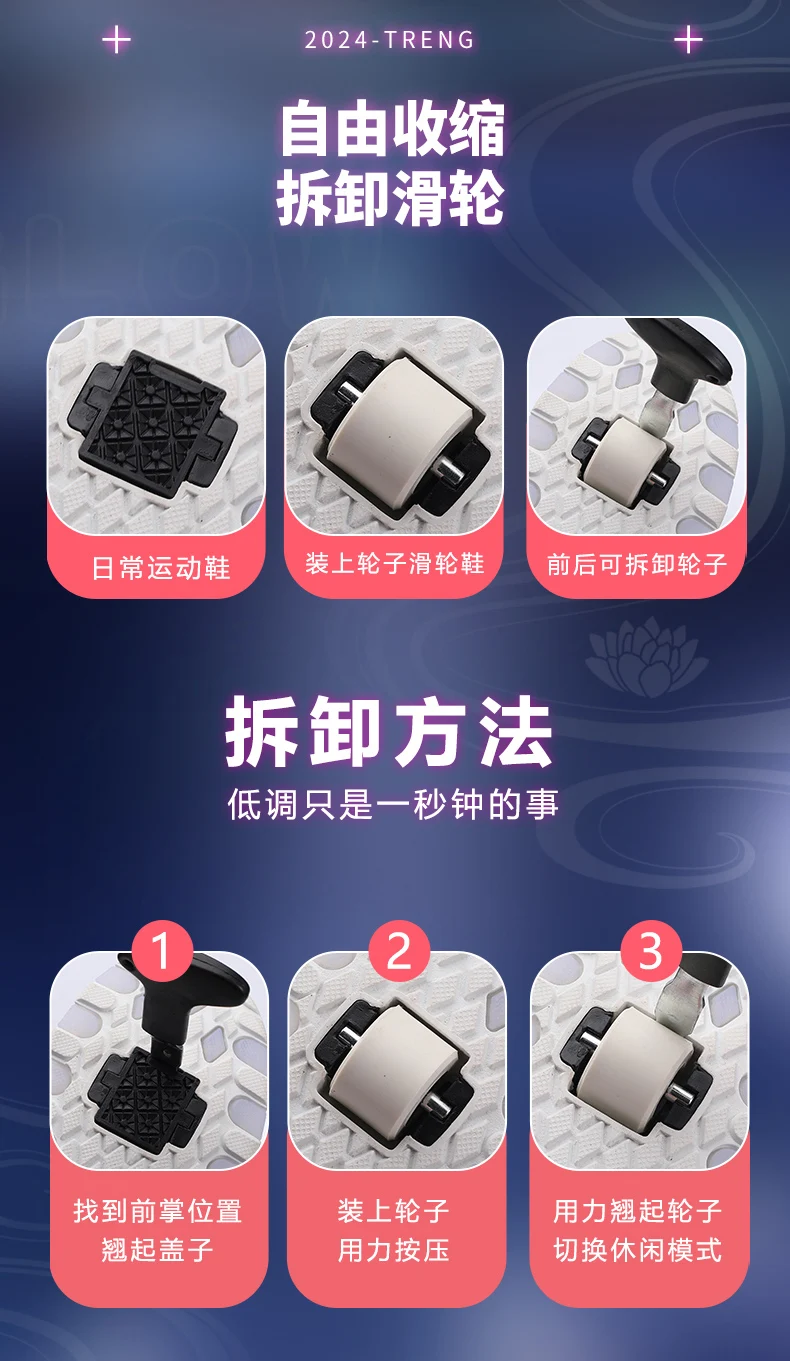 2024-TRENG

自由收缩
拆卸滑轮

日常运动鞋

装上轮子滑轮鞋

前后可拆卸轮子

拆卸方法
低调只是一秒钟的事

1
找到前掌位置
翘起盖子

2
装上轮子
用力按压

3
用力翘起轮子
切换休闲模式