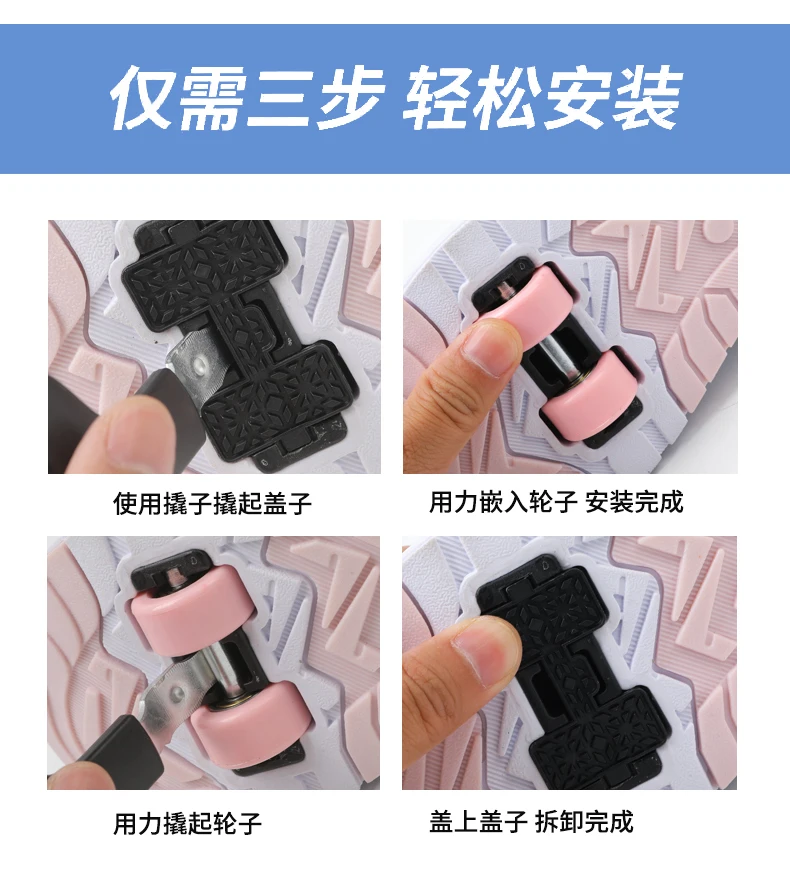 仅需三步 轻松安装

使用撬子撬起盖子

用力嵌入轮子 安装完成

用力撬起轮子

盖上盖子 拆卸完成