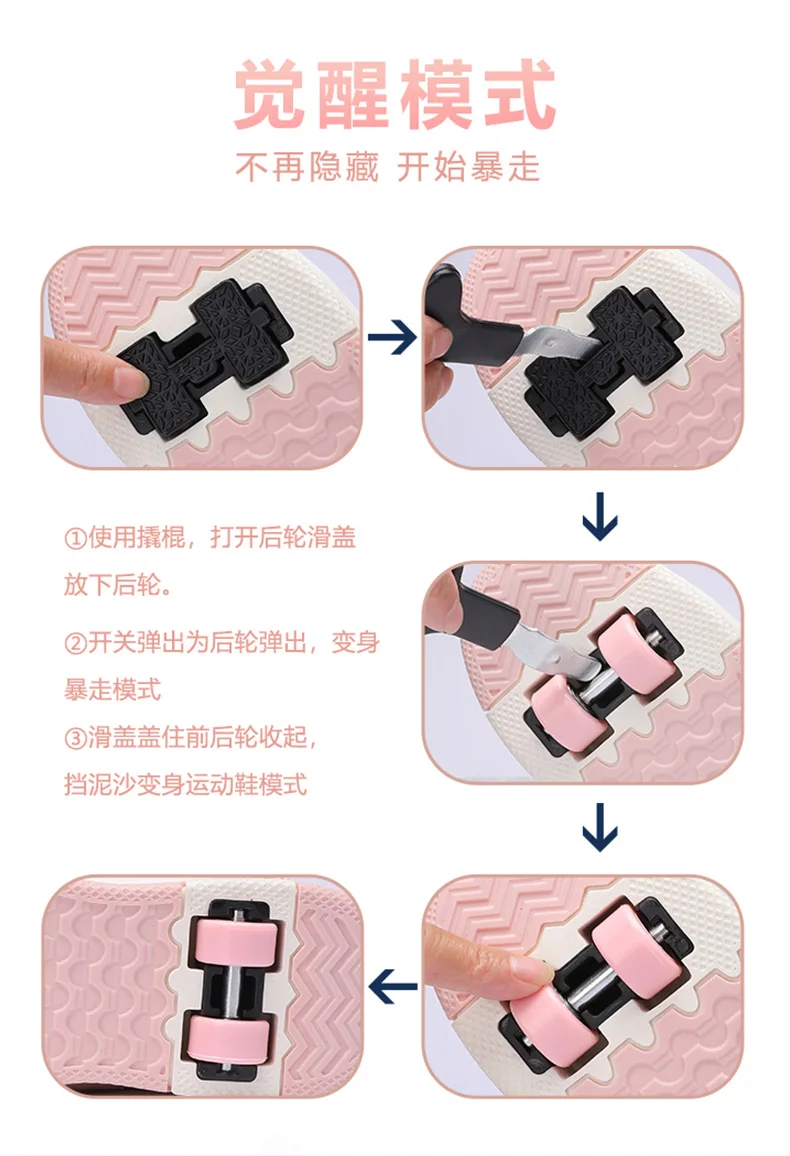 觉醒模式

不再隐藏 开始暴走

①使用撬棍，打开后轮滑盖放下后轮。

②开关弹出为后轮弹出，变身暴走模式

③滑盖盖住前后轮收起，挡泥沙变身运动鞋模式