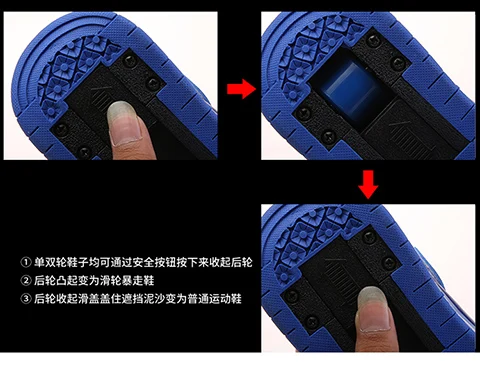 ① 单双轮鞋子均可通过安全按钮按下来收起后轮
② 后轮凸起变为滑轮暴走鞋
③ 后轮收起滑盖盖住遮挡泥沙变为普通运动鞋