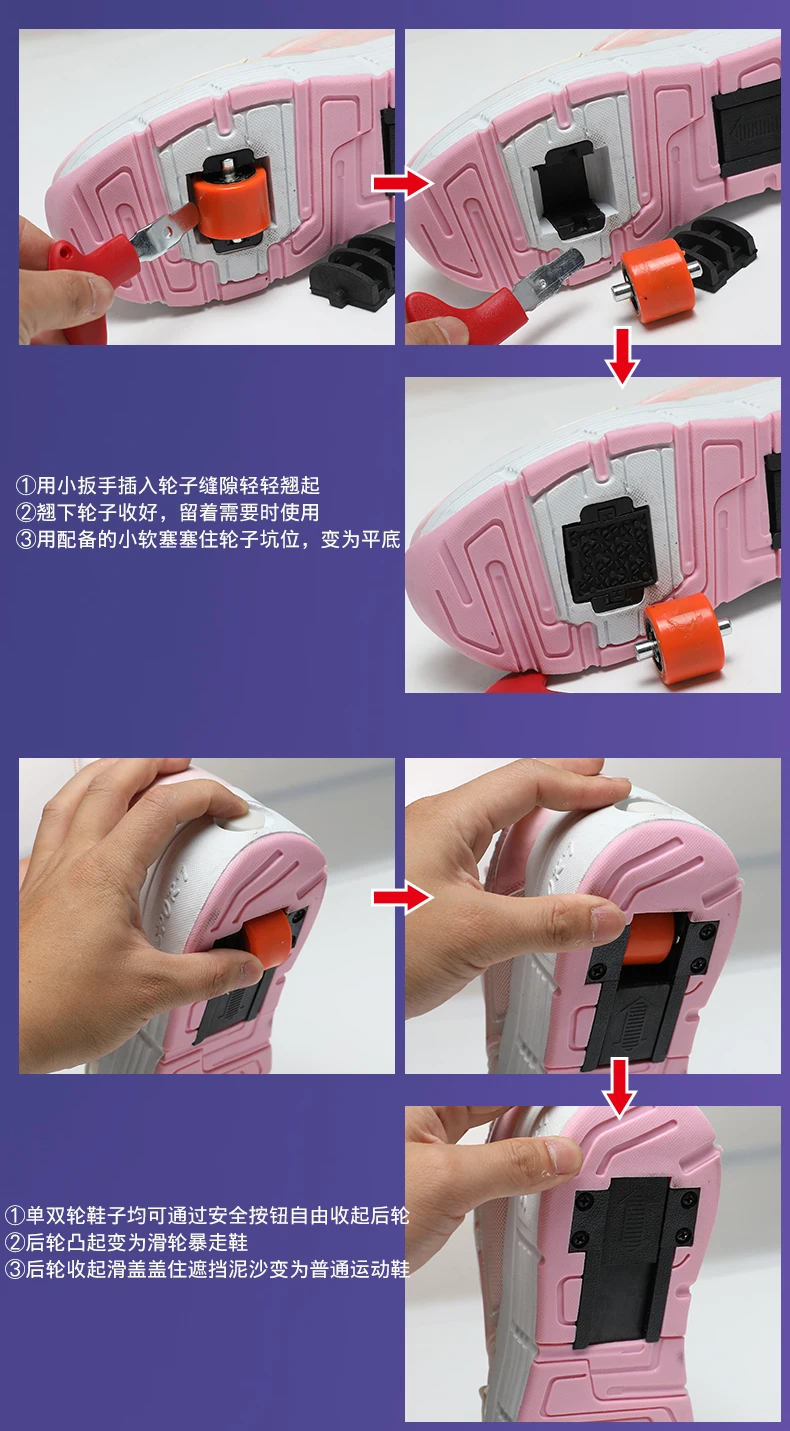 ①用小扳手插入轮子缝隙轻轻翘起
②翘下轮子收好，留着需要时使用
③用配备的小软塞塞住轮子坑位，变为平底

①单双轮鞋子均可通过安全按钮自由收起后轮
②后轮凸起变为滑轮暴走鞋
③后轮收起滑盖盖住遮挡泥沙变为普通运动鞋