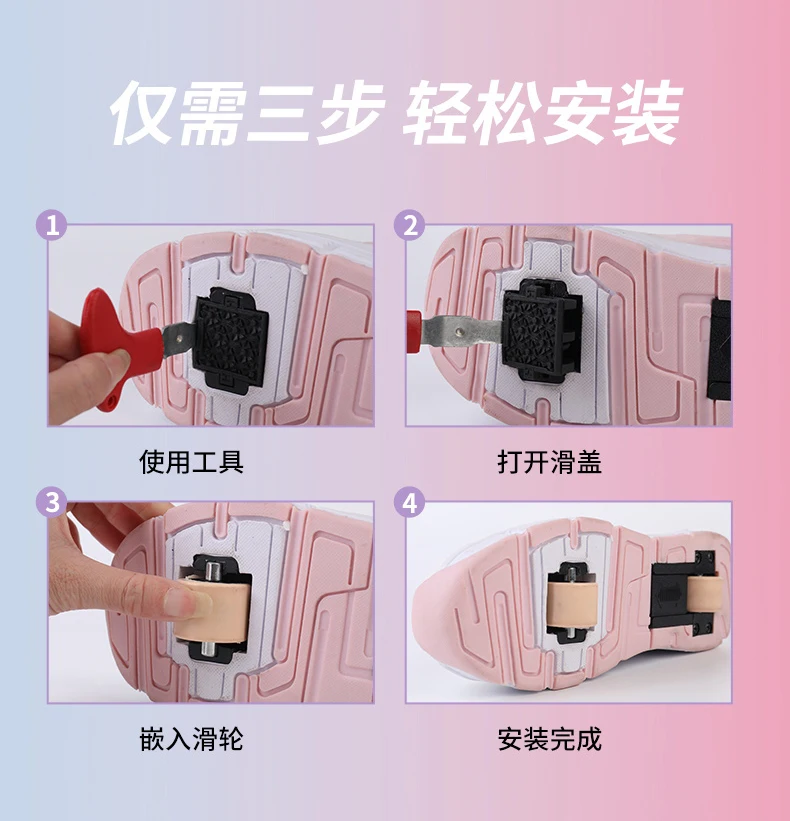 仅需三步 轻松安装

1

使用工具

2

打开滑盖

3

嵌入滑轮

4

安装完成