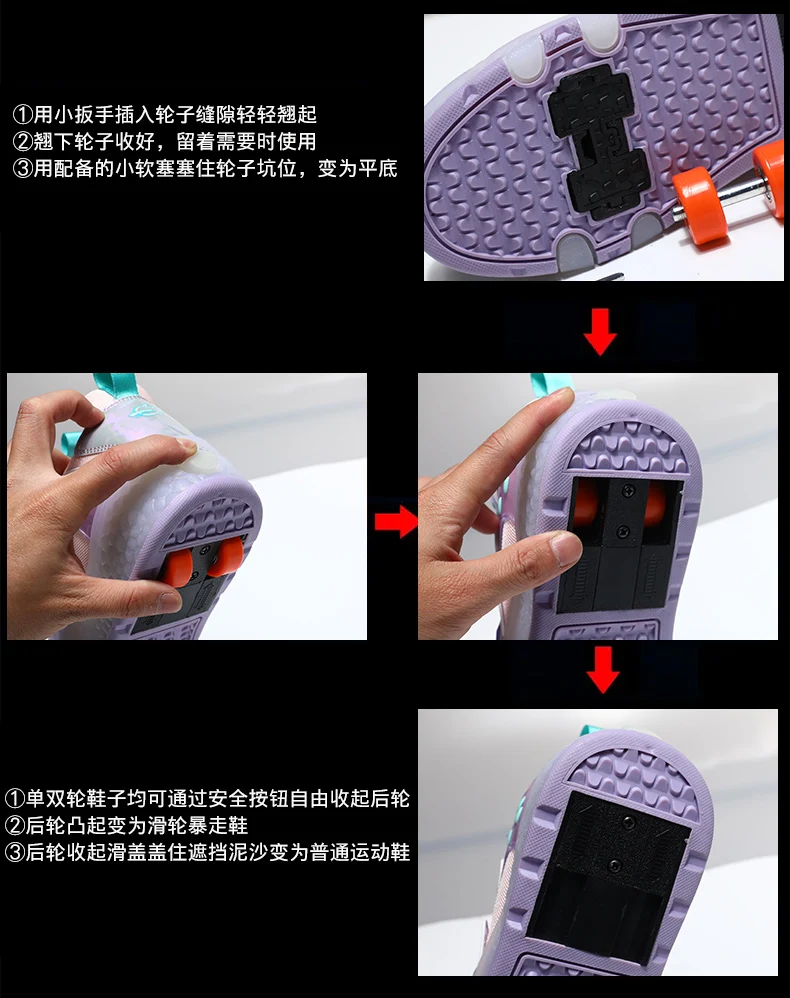 ①用小扳手插入轮子缝隙轻轻翘起
②翘下轮子收好，留着需要时使用
③用配备的小软塞塞住轮子坑位，变为平底

①单双轮鞋子均可通过安全按钮自由收起后轮
②后轮凸起变为滑轮暴走鞋
③后轮收起滑盖盖住遮挡泥沙变为普通运动鞋