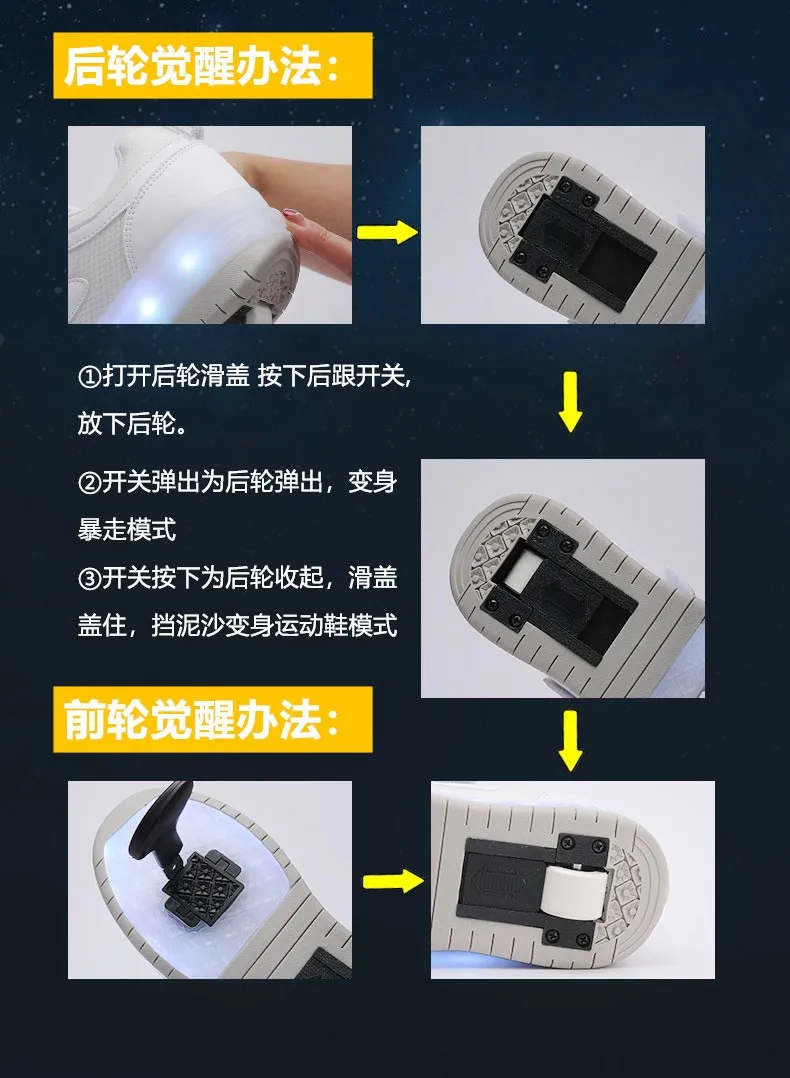 后轮觉醒办法：

①打开后轮滑盖 按下后跟开关，放下后轮。

②开关弹出为后轮弹出，变身暴走模式
③开关按下为后轮收起，滑盖盖住，挡泥沙变身运动鞋模式

前轮觉醒办法：