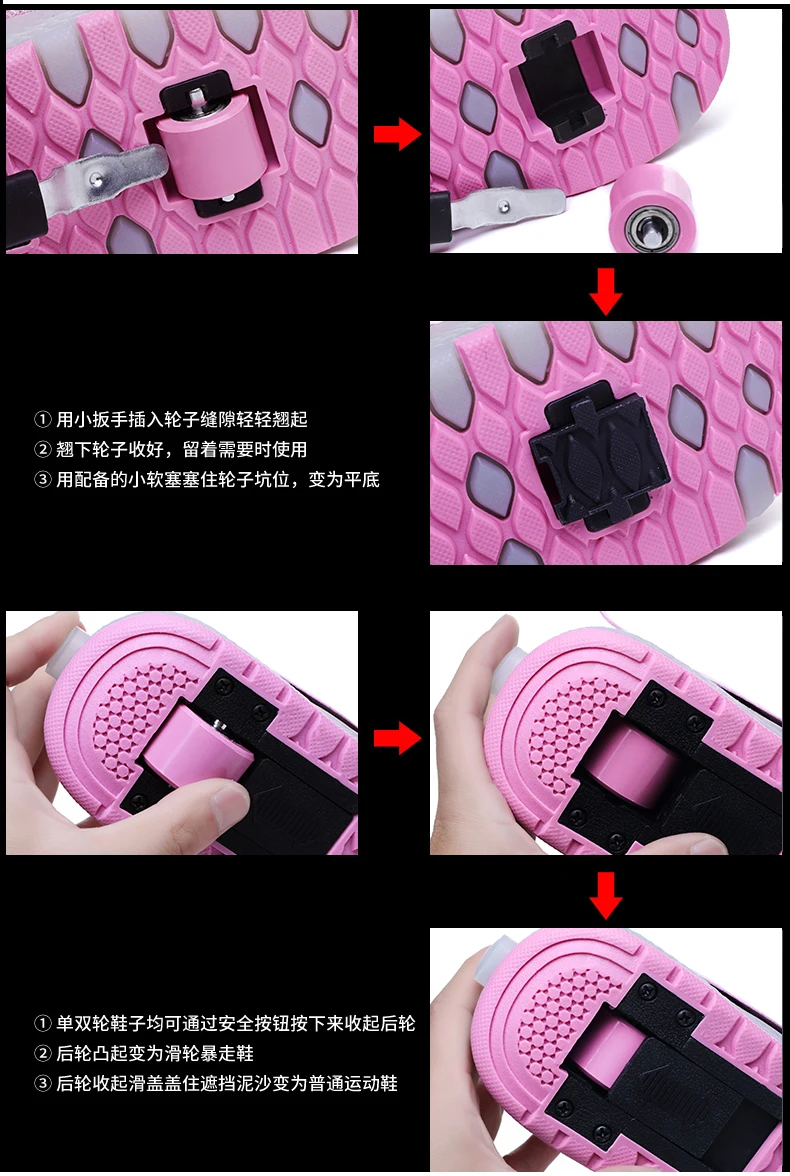 ① 用小扳手插入轮子缝隙轻轻翘起
② 翘下轮子收好，留着需要时使用
③ 用配备的小软塞塞住轮子坑位，变为平底

① 单双轮鞋子均可通过安全按钮按下来收起后轮
② 后轮凸起变为滑轮暴走鞋
③ 后轮收起滑盖盖住遮挡泥沙变为普通运动鞋